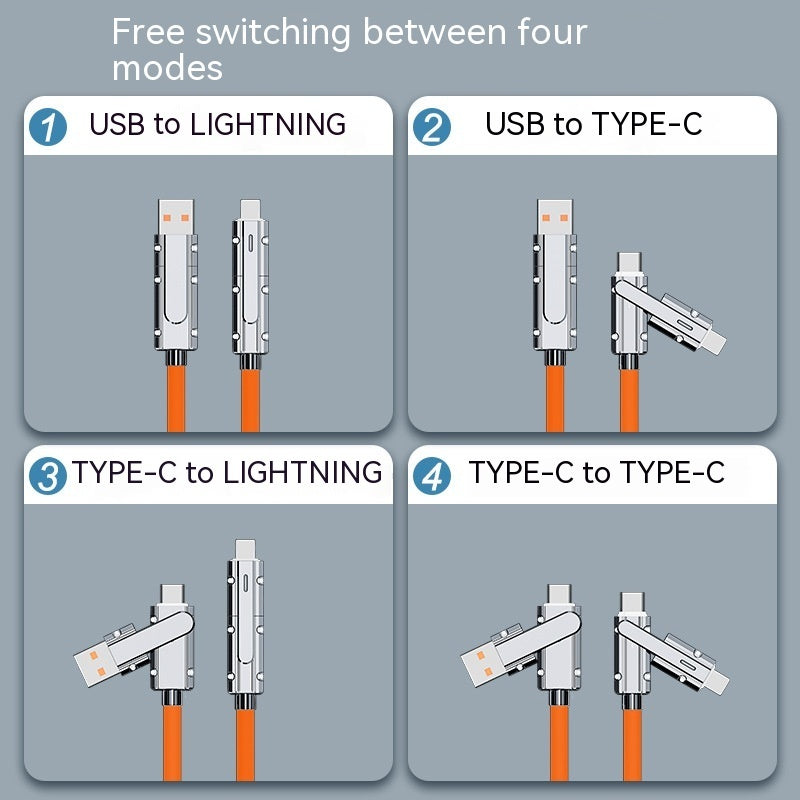 Free switching between four modes

1 USB to LIGHTNING

2 USB to TYPE-C

3 TYPE-C to LIGHTNING

4 TYPE-C to TYPE-C