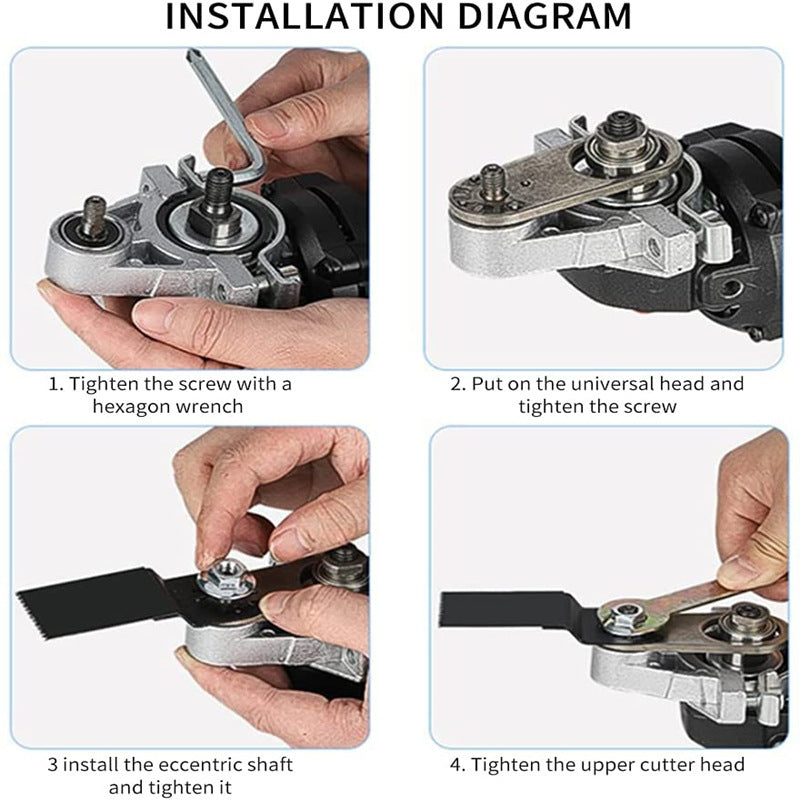 INSTALLATION DIAGRAM

1. Tighten the screw with a hexagon wrench

2. Put on the universal head and tighten the screw

3 install the eccentric shaft and tighten it

4. Tighten the upper cutter head