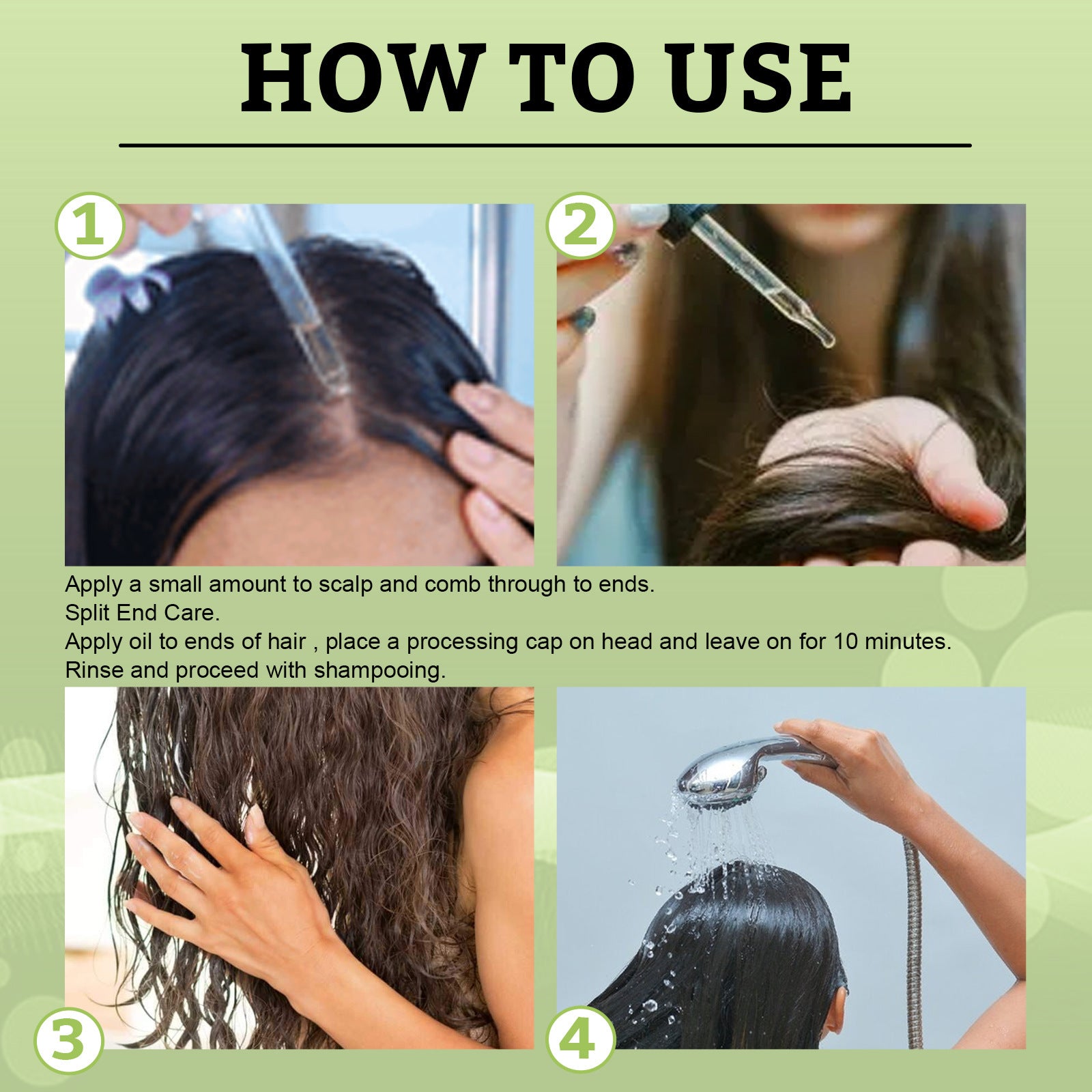 HOW TO USE

1

2

Apply a small amount to scalp and comb through to ends.
Split End Care.
Apply oil to ends of hair , place a processing cap on head and leave on for 10 minutes.
Rinse and proceed with shampooing.

3

4